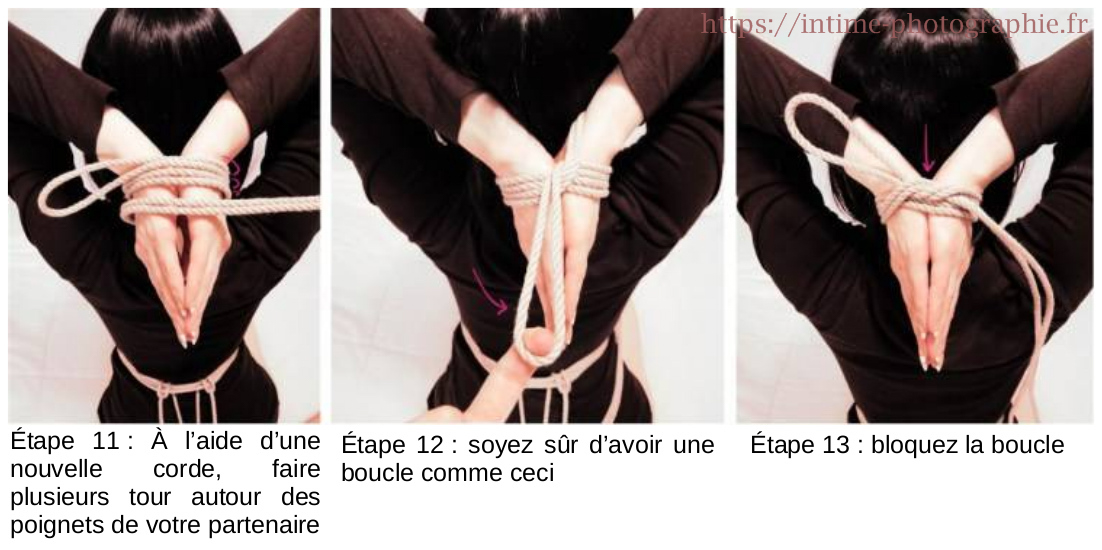 https://intime-photographie.fr

Étape 11 : À l’aide d’une nouvelle corde, faire plusieurs tour autour des poignets de votre partenaire

Étape 12 : soyez sûr d’avoir une boucle comme ceci

Étape 13 : bloquez la boucle