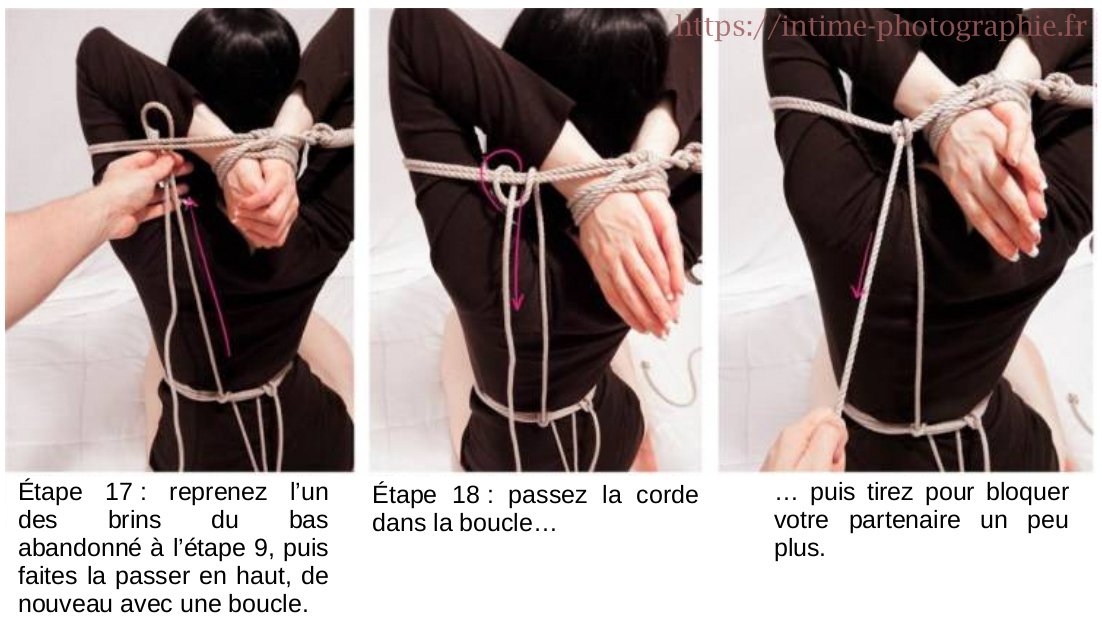 https://intime-photographie.fr

Étape 17 : reprenez l'un des brins du bas abandonné à l'étape 9, puis faites la passer en haut, de nouveau avec une boucle.

Étape 18 : passez la corde dans la boucle…

… puis tirez pour bloquer votre partenaire un peu plus.