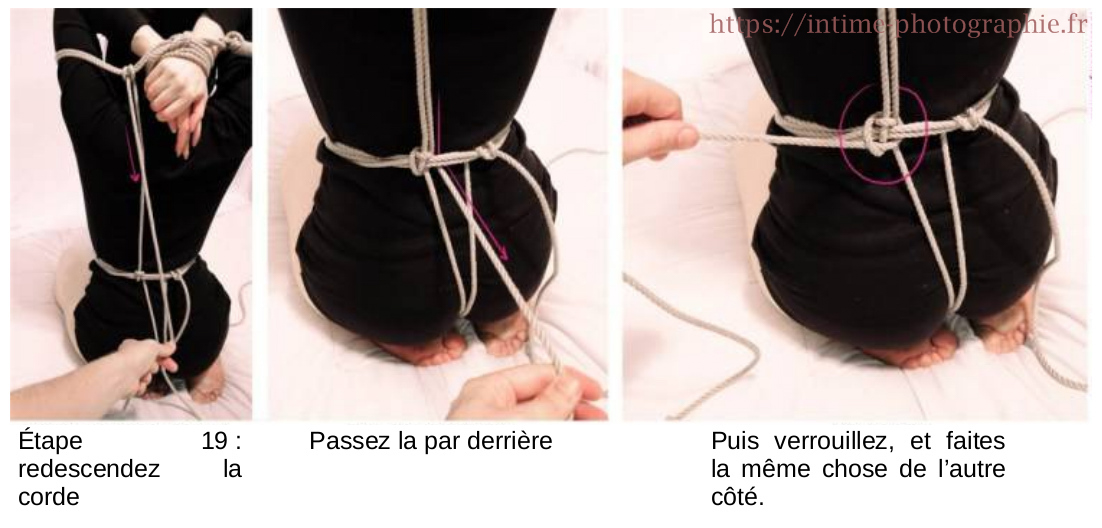 https://intime-photographie.fr

Étape 19 : redescendez la corde

Passez la par derrière

Puis verrouillez, et faites la même chose de l'autre côté.