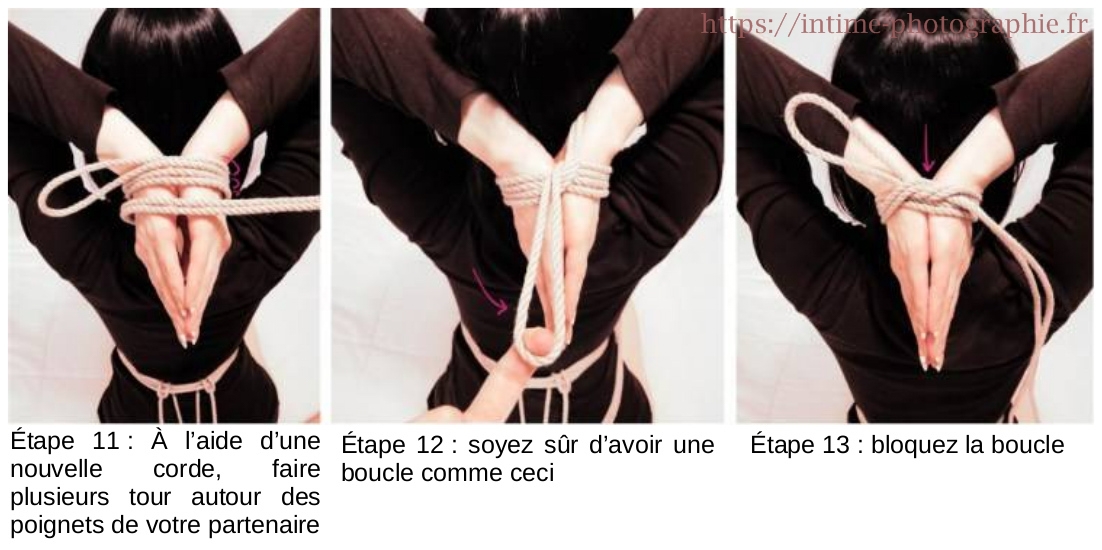 https://intime-photographie.fr

Étape 11 : À l'aide d'une nouvelle corde, faire plusieurs tour autour des poignets de votre partenaire

Étape 12 : soyez sûr d'avoir une boucle comme ceci

Étape 13 : bloquez la boucle